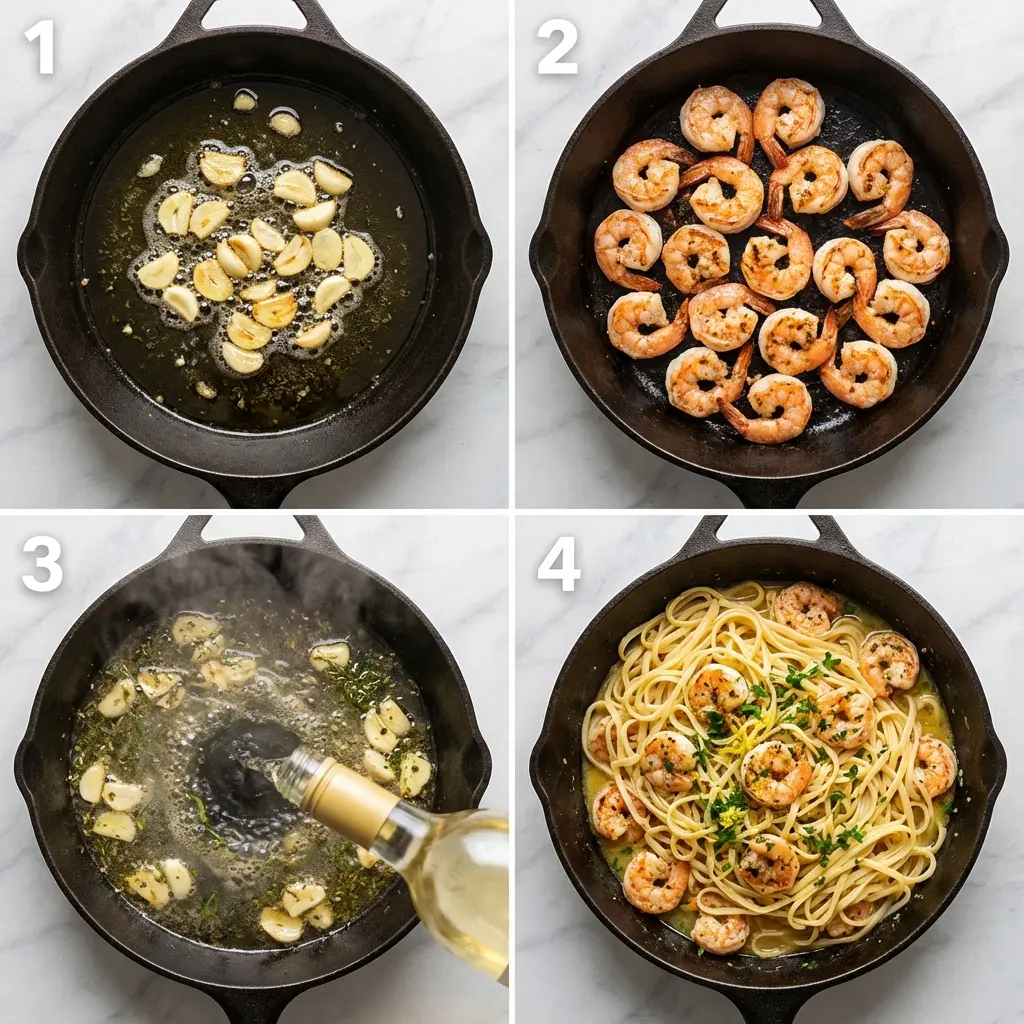 1

2

3

4