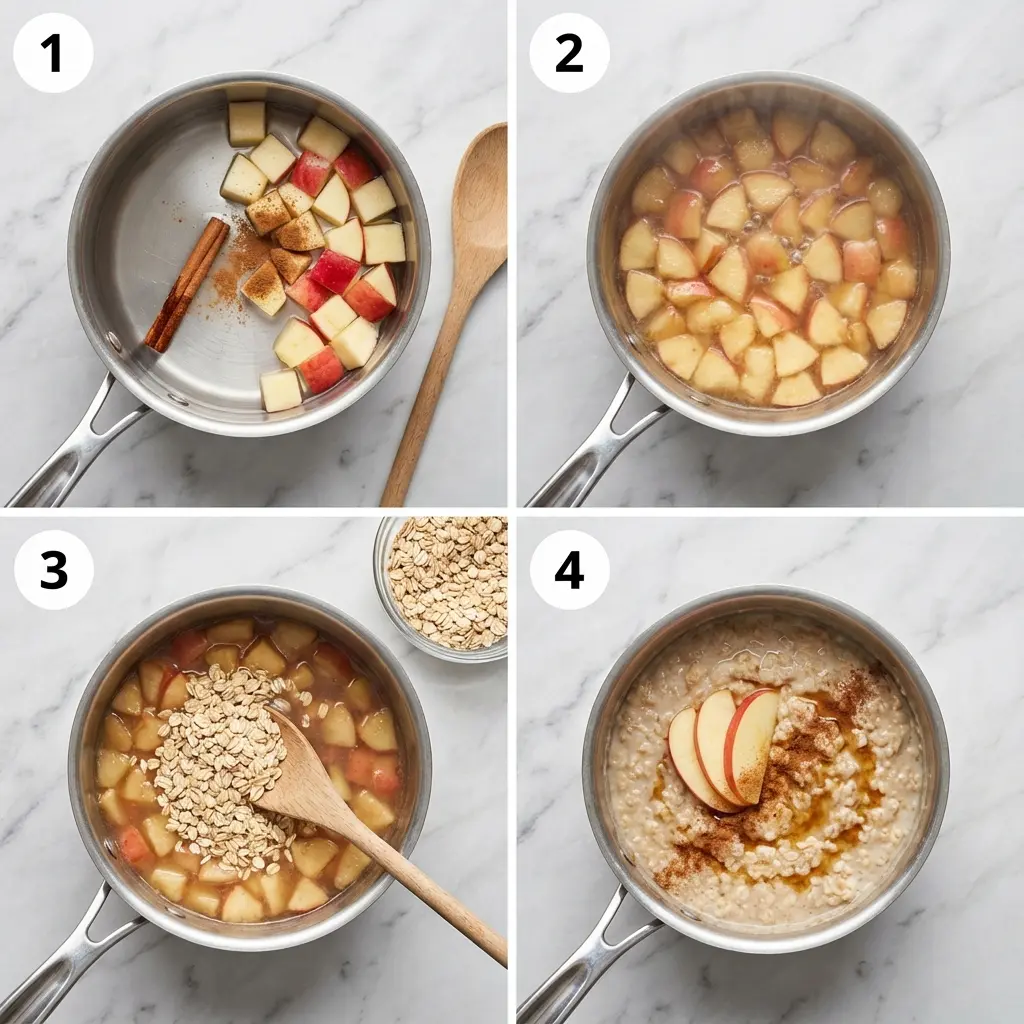 1

2

3

4